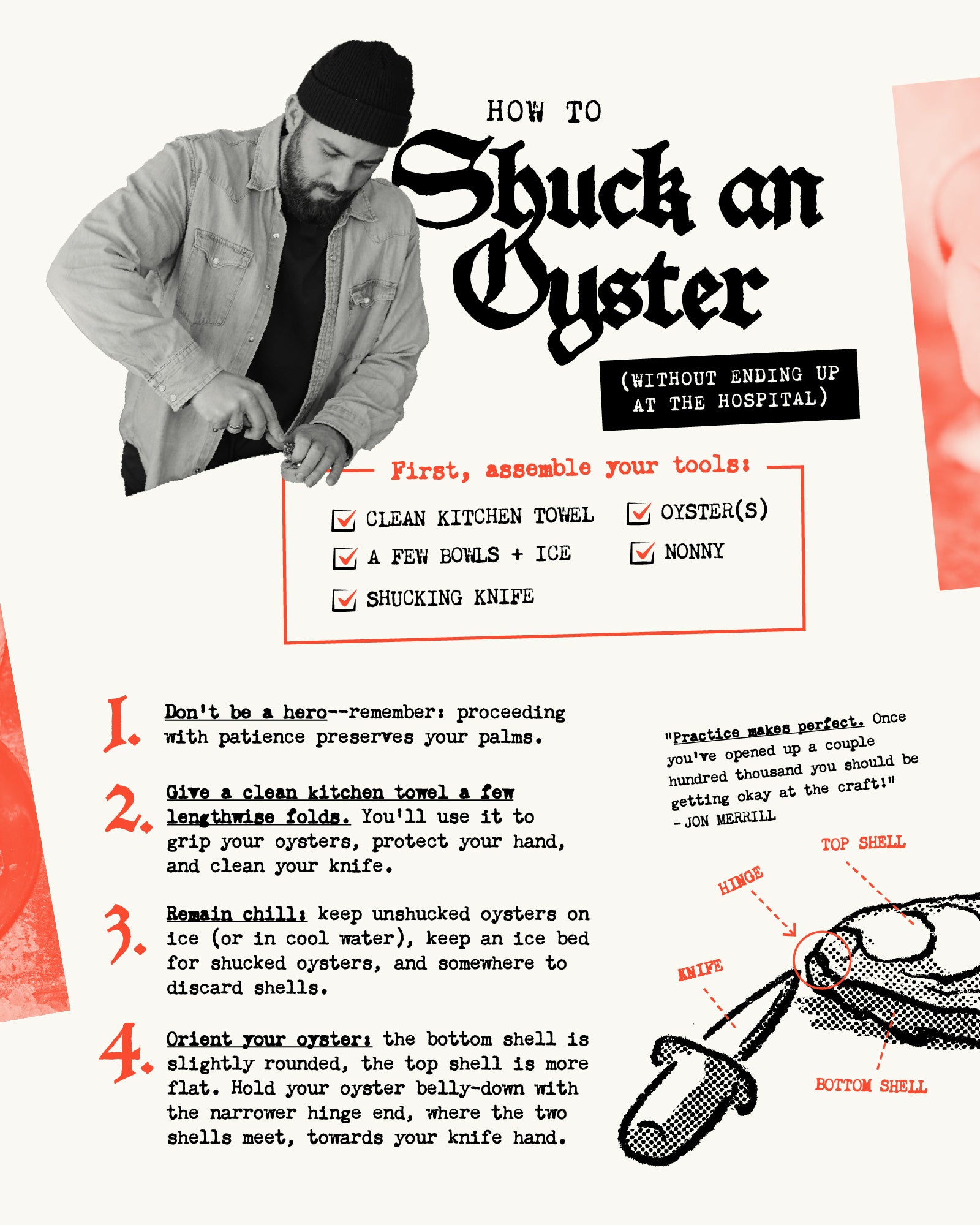 HOW TO
Shuck an Oyster
(WITHOUT ENDING UP AT THE HOSPITAL)

First, assemble your tools:

CLEAN KITCHEN TOWEL
A FEW BOWLS + ICE
SHUCKING KNIFE
OYSTER(S)
NONNY

1. Don't be a hero--remember: proceeding with patience preserves your palms.

2. Give a clean kitchen towel a few lengthwise folds. You'll use it to grip your oysters, protect your hand, and clean your knife.

3. Remain chill: keep unshucked oysters on ice (or in cool water), keep an ice bed for shucked oysters, and somewhere to discard shells.

4. Orient your oyster: the bottom shell is slightly rounded, the top shell is more flat. Hold your oyster belly-down with the narrower hinge end, where the two shells meet, towards your knife hand.

"Practice makes perfect. Once you've opened up a couple hundred thousand you should be getting okay at the craft!"
- JON MERRILL

TOP SHELL
HINGE
KNIFE
BOTTOM SHELL